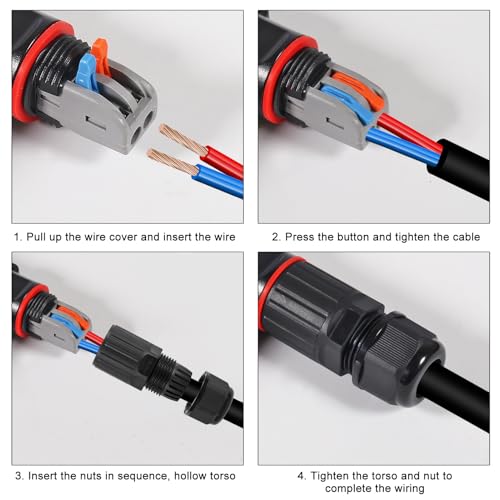 1. Pull up the wire cover and insert the wire

2. Press the button and tighten the cable

3. Insert the nuts in sequence, hollow torso

4. Tighten the torso and nut to complete the wiring