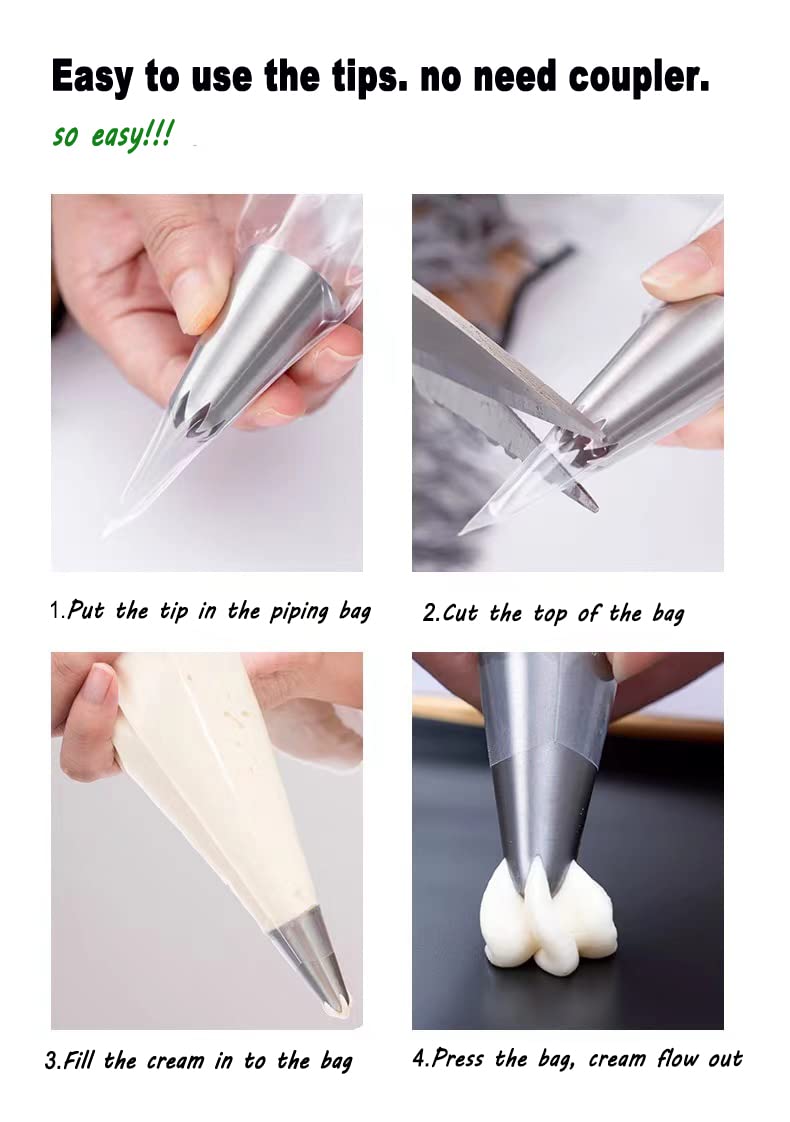 Easy to use the tips. no need coupler.

so easy!!!

1.Put the tip in the piping bag

2.Cut the top of the bag

3.Fill the cream in to the bag

4.Press the bag, cream flow out