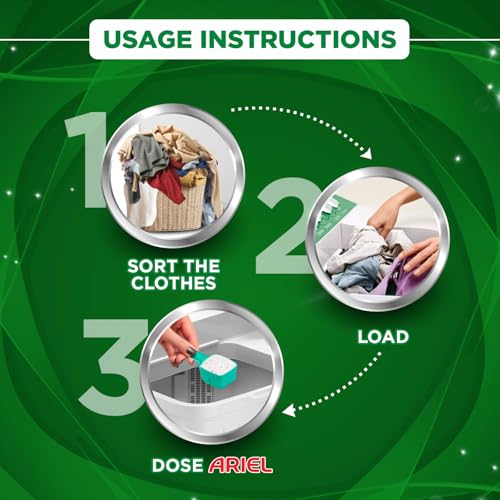 USAGE INSTRUCTIONS

1

SORT THE CLOTHES

2

LOAD

3

DOSE ARIEL