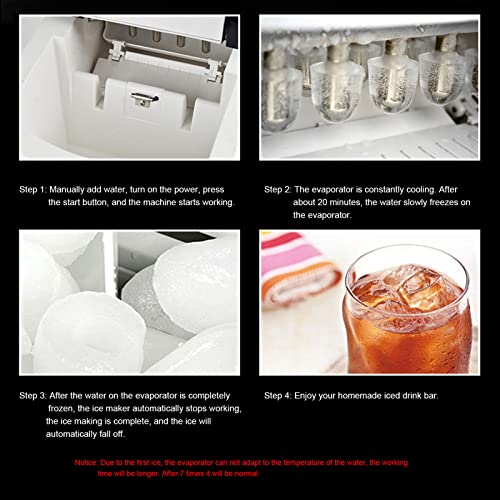 Step 1: Manually add water, turn on the power, press the start button, and the machine starts working.

Step 2: The evaporator is constantly cooling. After about 20 minutes, the water slowly freezes on the evaporator.

Step 3: After the water on the evaporator is completely frozen, the ice maker automatically stops working, the ice making is complete, and the ice will automatically fall off.

Step 4: Enjoy your homemade iced drink bar.

Notice: Due to the first ice, the evaporator can not adapt to the temperature of the water, the working time will be longer. After 7 times it will be normal.