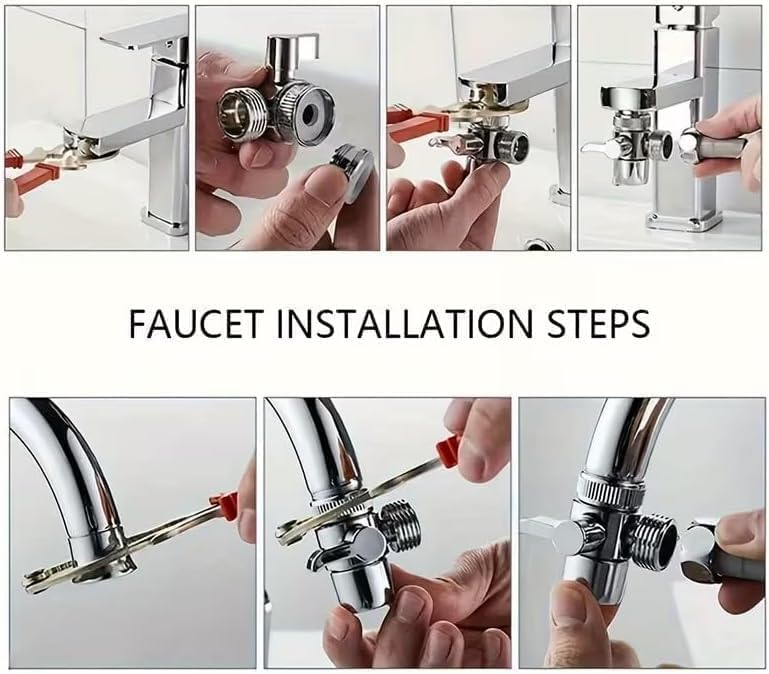 FAUCET INSTALLATION STEPS