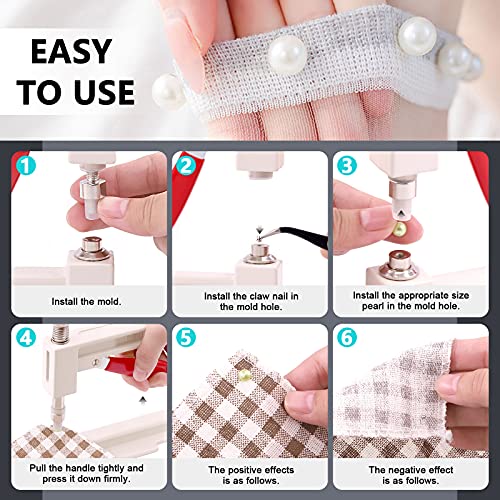 EASY TO USE

1
Install the mold.

2
Install the claw nail in the mold hole.

3
Install the appropriate size pearl in the mold hole.

4
Pull the handle tightly and press it down firmly.

5
The positive effects is as follows.

6
The negative effect is as follows.