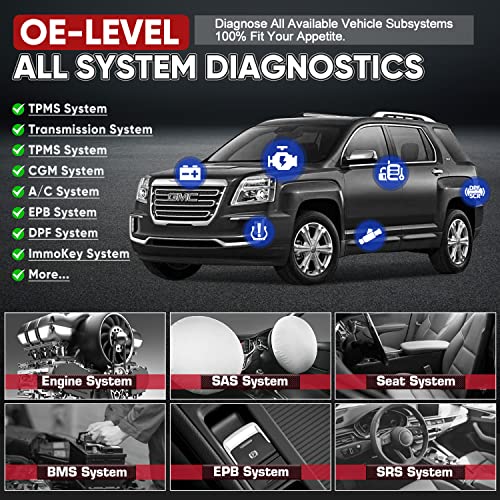 OE-LEVEL

Diagnose All Available Vehicle Subsystems
100% Fit Your Appetite.

ALL SYSTEM DIAGNOSTICS

TPMS System
Transmission System
TPMS System
CGM System
A/C System
EPB System
DPF System
ImmoKey System
More...

GMC

DPF SCR

Engine System
SAS System
Seat System
BMS System
EPB System
SRS System