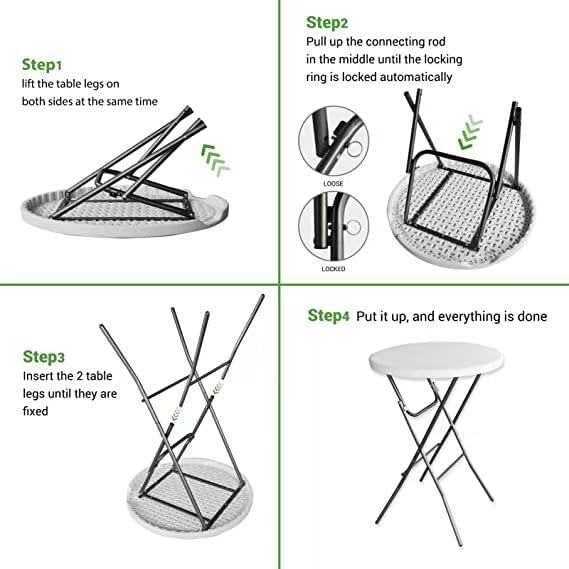 Step1
lift the table legs on both sides at the same time

Step2
Pull up the connecting rod in the middle until the locking ring is locked automatically

LOOSE

LOCKED

Step3
Insert the 2 table legs until they are fixed

Step4 Put it up, and everything is done