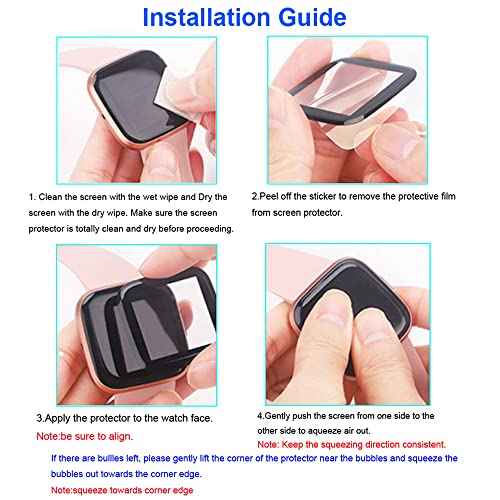 Installation Guide

1. Clean the screen with the wet wipe and Dry the screen with the dry wipe. Make sure the screen protector is totally clean and dry before proceeding.

2.Peel off the sticker to remove the protective film from screen protector.

3.Apply the protector to the watch face.

Note:be sure to align.

4.Gently push the screen from one side to the other side to aqueeze air out.

Note: Keep the squeezing direction consistent.

If there are bullles left, please gently lift the corner of the protector near the bubbles and squeeze the bubbles out towards the corner edge.

Note:squeeze towards corner edge