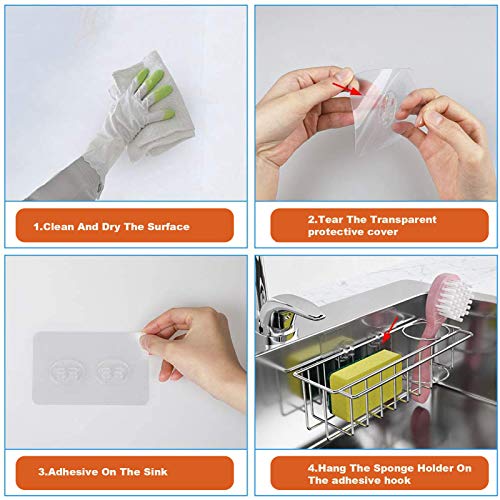 1.Clean And Dry The Surface

2.Tear The Transparent protective cover

3.Adhesive On The Sink

4.Hang The Sponge Holder On The adhesive hook