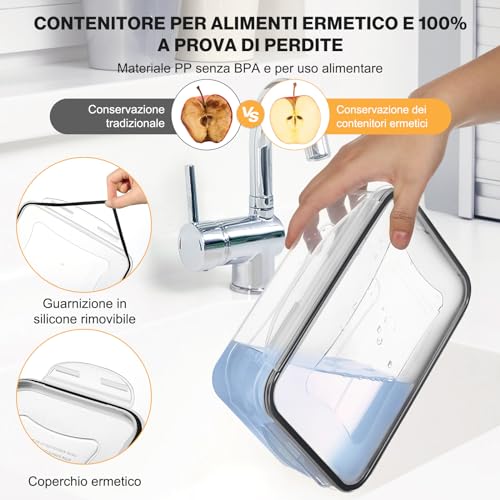 CONTENITORE PER ALIMENTI ERMETICO E 100% A PROVA DI PERDITE

Materiale PP senza BPA e per uso alimentare

Conservazione tradizionale

VS

Conservazione dei contenitori ermetici

Guarnizione in silicone rimovibile

Coperchio ermetico