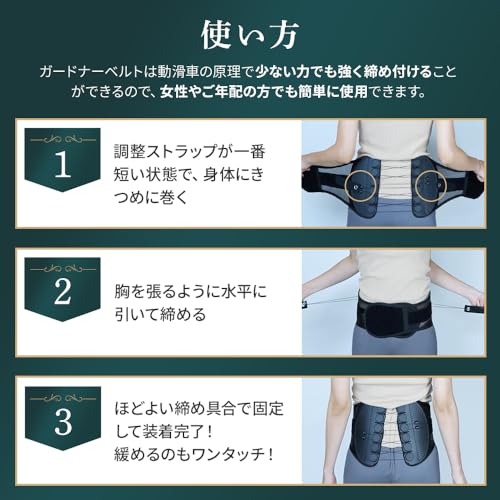 使い方

ガードナーベルトは動滑車の原理で少ない力でも強く締め付けることができるので、女性やご年配の方でも簡単に使用できます。

1

調整ストラップが一番短い状態で、身体にきつめに巻く

2

胸を張るように水平に引いて締める

3

ほどよい締め具合で固定して装着完了！
緩めるのもワンタッチ！