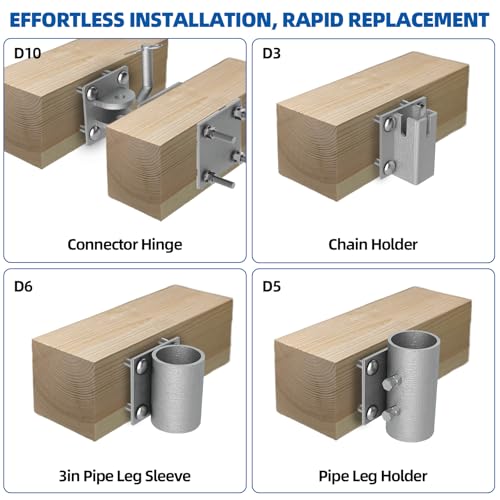 EFFORTLESS INSTALLATION, RAPID REPLACEMENT

D10

Connector Hinge

D3

Chain Holder

D6

3in Pipe Leg Sleeve

D5

Pipe Leg Holder