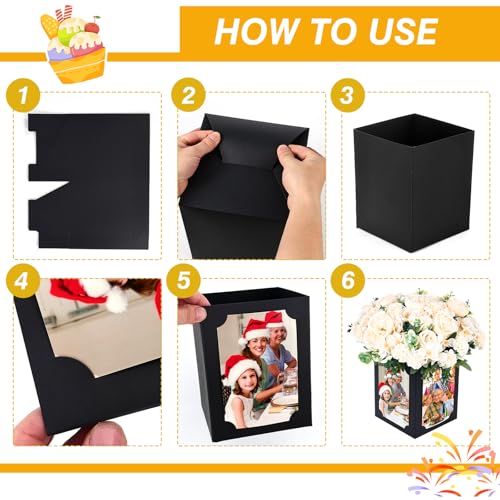 HOW TO USE

1

2

3

4

5

6