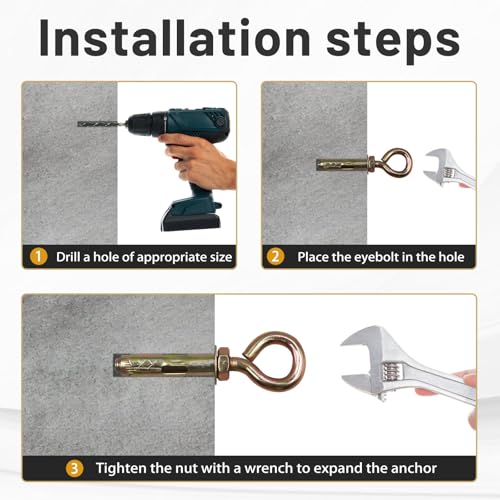 Installation steps

1 Drill a hole of appropriate size

2 Place the eyebolt in the hole

3 Tighten the nut with a wrench to expand the anchor