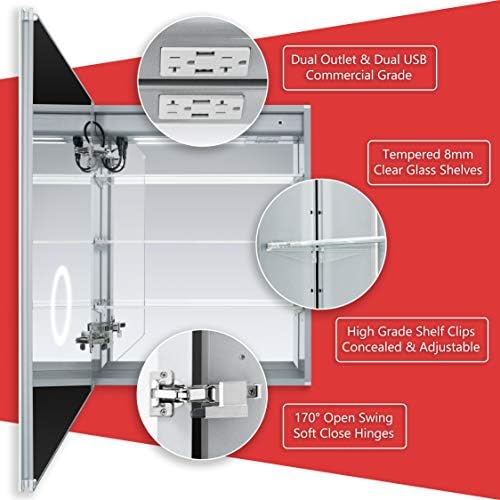 Dual Outlet & Dual USB
Commercial Grade

Tempered 8mm
Clear Glass Shelves

High Grade Shelf Clips
Concealed & Adjustable

170° Open Swing
Soft Close Hinges