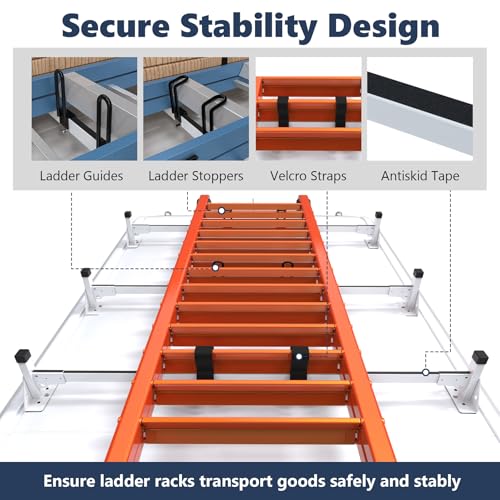 Secure Stability Design

Ladder Guides

Ladder Stoppers

Velcro Straps

Antiskid Tape

Ensure ladder racks transport goods safely and stably