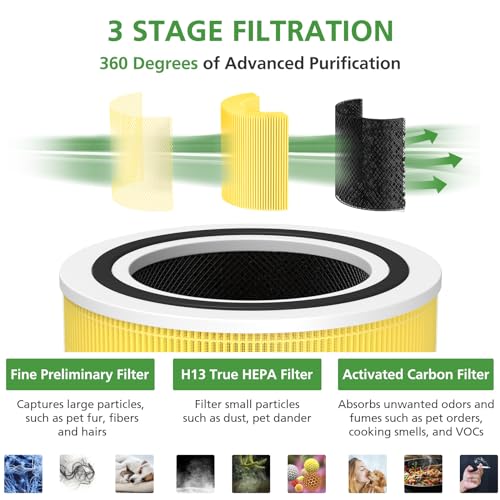 3 STAGE FILTRATION

360 Degrees of Advanced Purification

Fine Preliminary Filter

Captures large particles, such as pet fur, fibers and hairs

H13 True HEPA Filter

Filter small particles such as dust, pet dander

Activated Carbon Filter

Absorbs unwanted odors and fumes such as pet orders, cooking smells, and VOCs