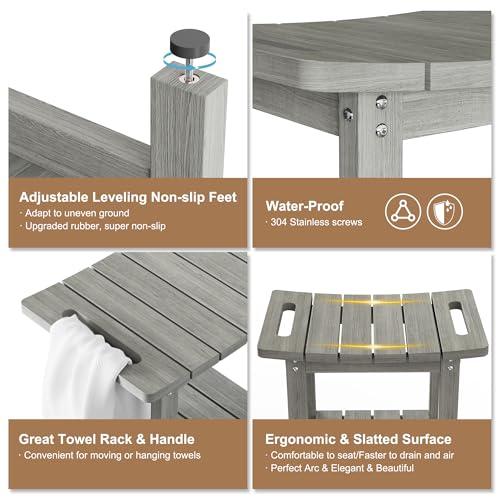 Adjustable Leveling Non-slip Feet
· Adapt to uneven ground
· Upgraded rubber, super non-slip

Water-Proof
· 304 Stainless screws

Great Towel Rack & Handle
· Convenient for moving or hanging towels

Ergonomic & Slatted Surface
· Comfortable to seat/Faster to drain and air
· Perfect Arc & Elegant & Beautiful