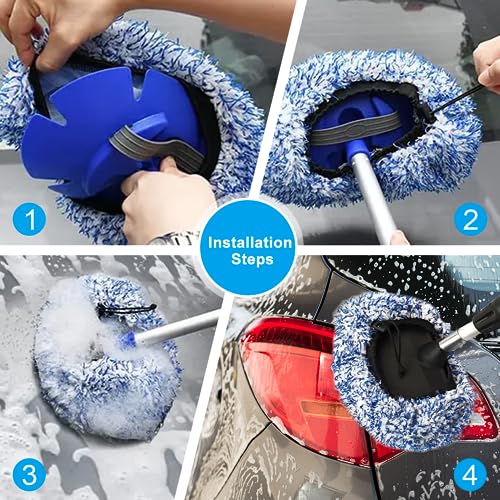 1

2

Installation Steps

3

4