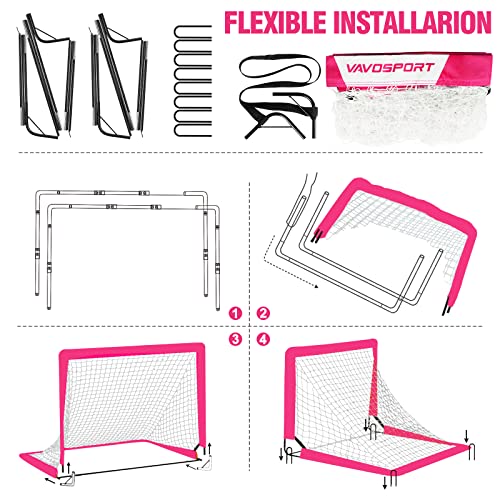 FLEXIBLE INSTALLARION

VAVOSPORT

1 2

3 4