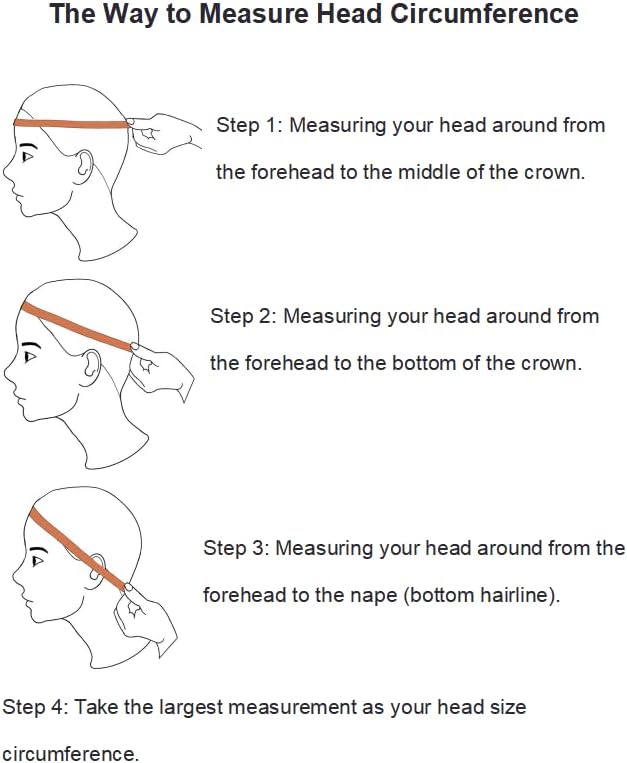 The Way to Measure Head Circumference

Step 1: Measuring your head around from the forehead to the middle of the crown.

Step 2: Measuring your head around from the forehead to the bottom of the crown.

Step 3: Measuring your head around from the forehead to the nape (bottom hairline).

Step 4: Take the largest measurement as your head size circumference.