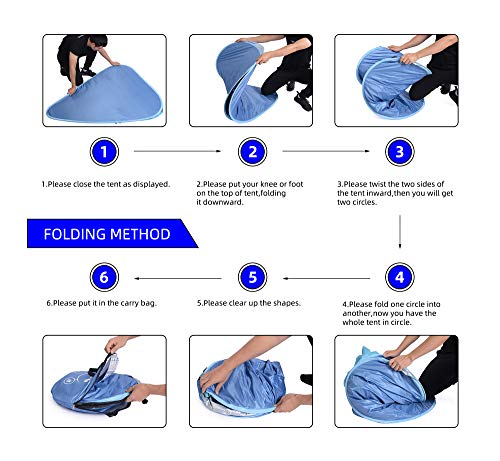 1

2

3

1.Please close the tent as displayed.

2.Please put your knee or foot on the top of tent,folding it downward.

3.Please twist the two sides of the tent inward,then you will get two circles.

FOLDING METHOD

6

5

4

6.Please put it in the carry bag.

5.Please clear up the shapes.

4.Please fold one circle into another,now you have the whole tent in circle.