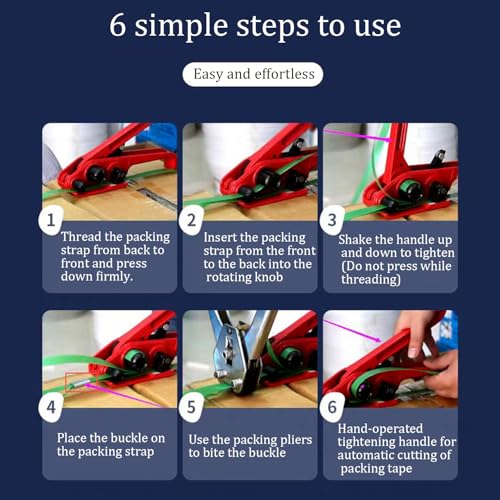 6 simple steps to use

Easy and effortless

1

Thread the packing strap from back to front and press down firmly.

2

Insert the packing strap from the front to the back into the rotating knob

3

Shake the handle up and down to tighten (Do not press while threading)

4

Place the buckle on the packing strap

5

Use the packing pliers to bite the buckle

6

Hand-operated tightening handle for automatic cutting of packing tape