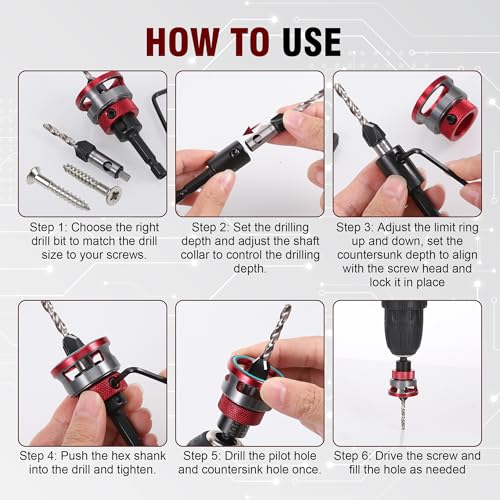 HOW TO USE

Step 1: Choose the right drill bit to match the drill size to your screws.

Step 2: Set the drilling depth and adjust the shaft collar to control the drilling depth.

Step 3: Adjust the limit ring up and down, set the countersunk depth to align with the screw head and lock it in place

Step 4: Push the hex shank into the drill and tighten.

Step 5: Drill the pilot hole and countersink hole once.

Step 6: Drive the screw and fill the hole as needed