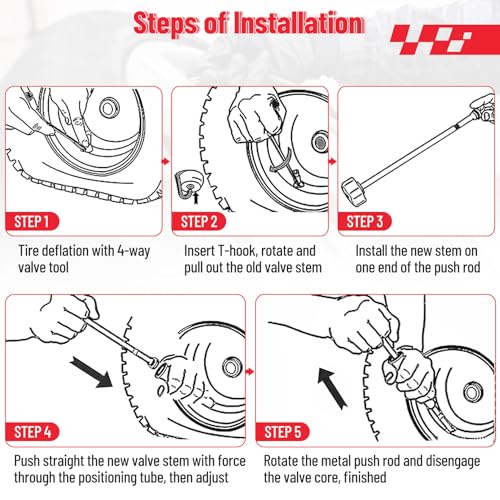 Steps of Installation

STEP 1

Tire deflation with 4-way valve tool

STEP 2

Insert T-hook, rotate and pull out the old valve stem

STEP 3

Install the new stem on one end of the push rod

STEP 4

Push straight the new valve stem with force through the positioning tube, then adjust

STEP 5

Rotate the metal push rod and disengage the valve core, finished