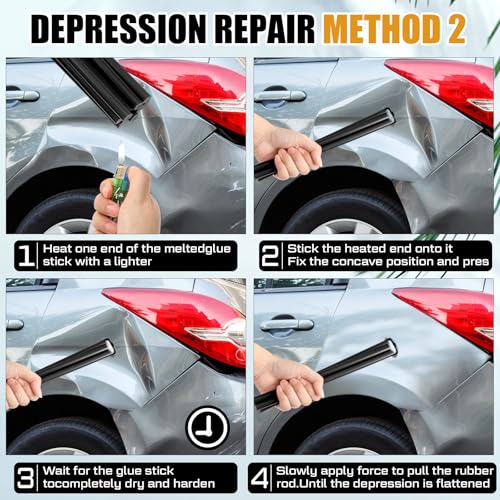 DEPRESSION REPAIR METHOD 2

1 Heat one end of the meltedglue stick with a lighter

2 Stick the heated end onto it Fix the concave position and pres

3 Wait for the glue stick tocompletely dry and harden

4 Slowly apply force to pull the rubber rod.Until the depression is flattened