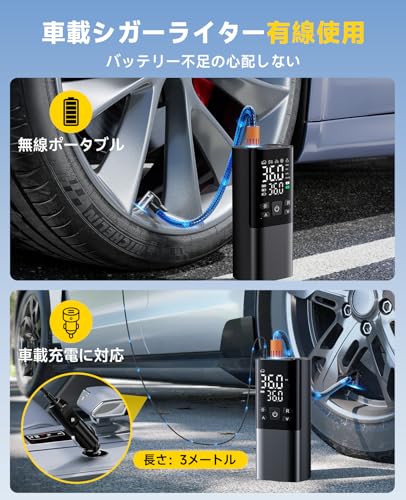 車載シガーライター有線使用

バッテリー不足の心配しない

無線ポータブル

36.0
36.0

MICHELIN

車載充電に対応

36.0
36.0

長さ：3メートル