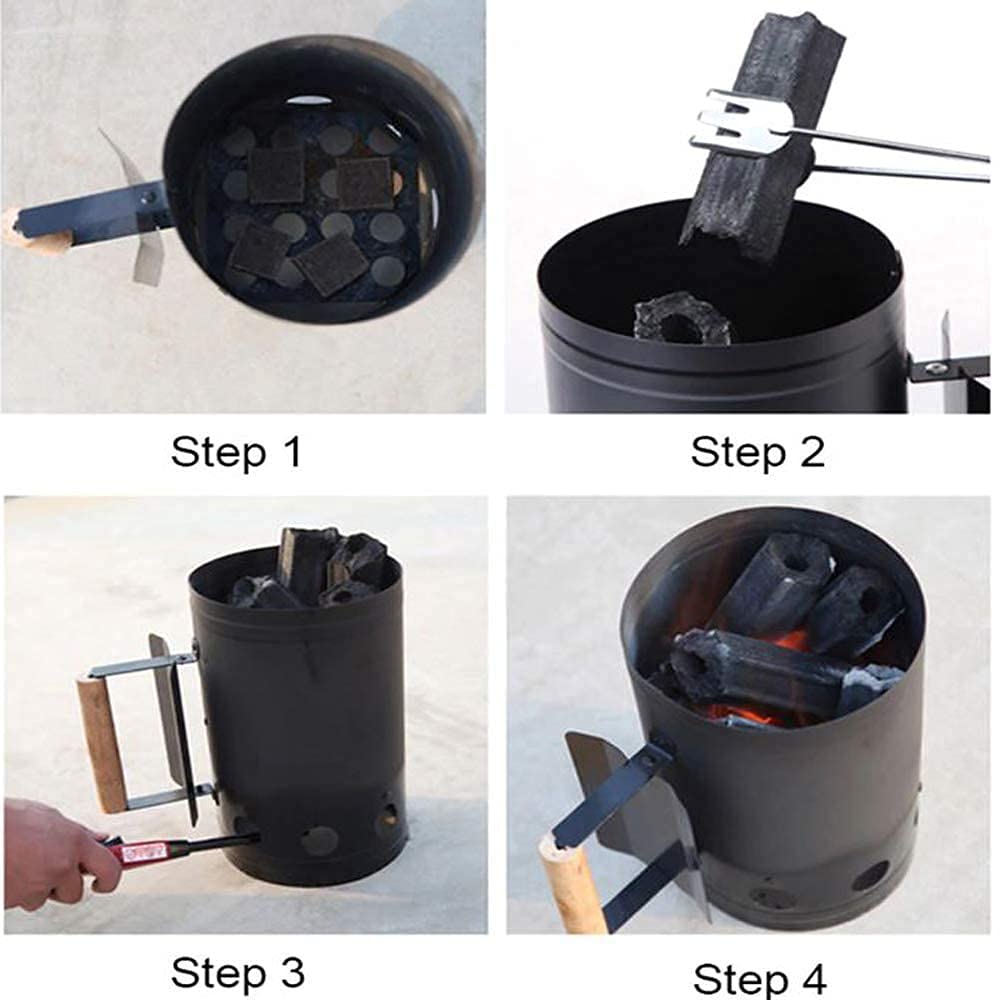 Step 1

Step 2

Step 3

Step 4