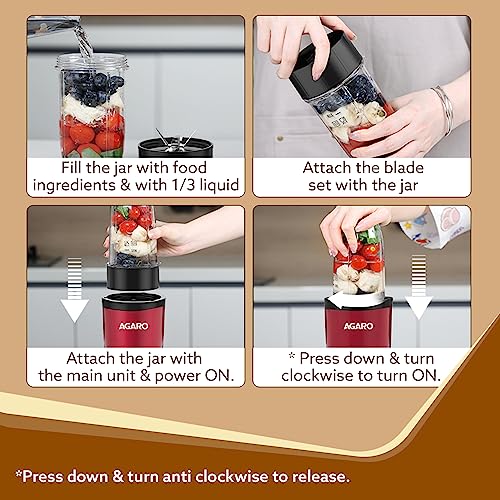 Fill the jar with food ingredients & with 1/3 liquid

Attach the blade set with the jar

AGARO

Attach the jar with the main unit & power ON.

AGARO

* Press down & turn clockwise to turn ON.

*Press down & turn anti clockwise to release.