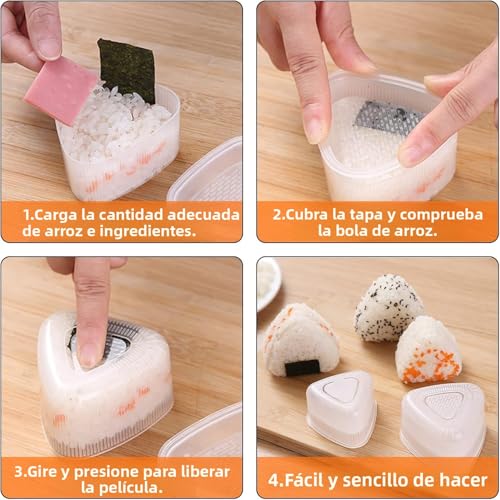 1.Carga la cantidad adecuada de arroz e ingredientes.

2.Cubra la tapa y comprueba la bola de arroz.

3.Gire y presione para liberar la película.

4.Fácil y sencillo de hacer