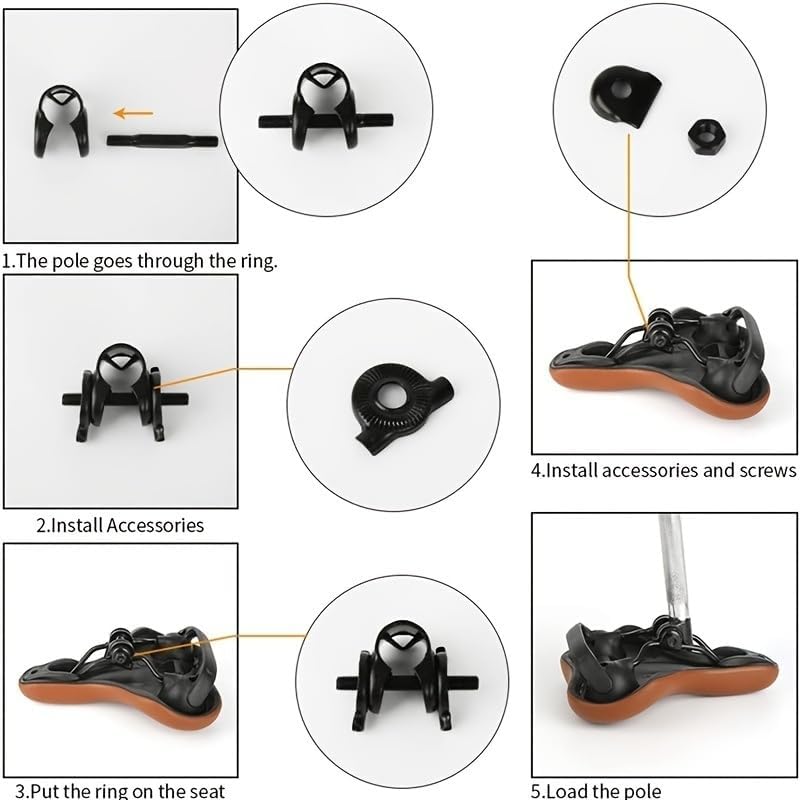 1.The pole goes through the ring.

2.Install Accessories

3.Put the ring on the seat

4.Install accessories and screws

5.Load the pole