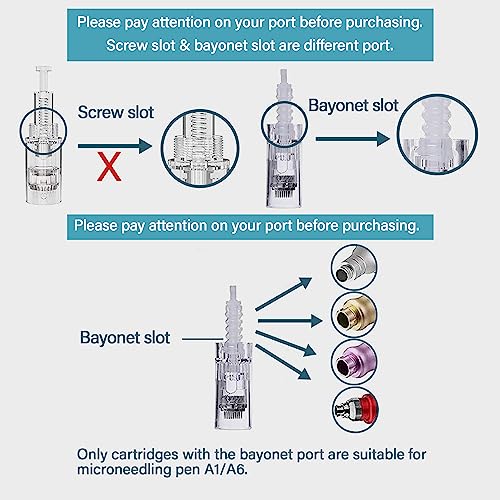 Please pay attention on your port before purchasing.
Screw slot & bayonet slot are different port.

Screw slot

X

Bayonet slot

Please pay attention on your port before purchasing.

Bayonet slot

Only cartridges with the bayonet port are suitable for microneedling pen A1/A6.