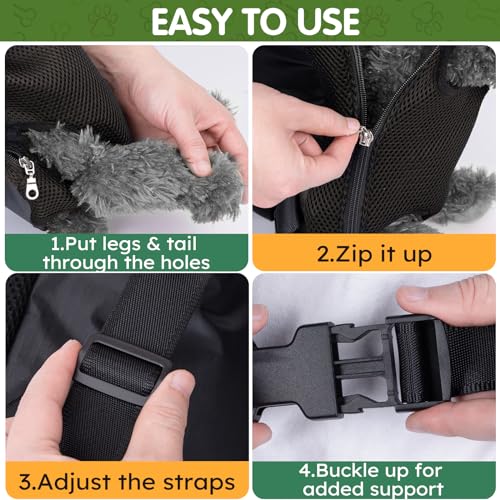 EASY TO USE

1.Put legs & tail through the holes

2.Zip it up

3.Adjust the straps

4.Buckle up for added support