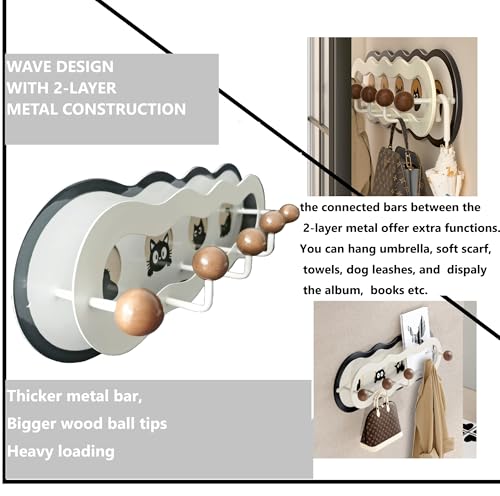 WAVE DESIGN
WITH 2-LAYER
METAL CONSTRUCTION

the connected bars between the 2-layer metal offer extra functions. You can hang umbrella, soft scarf, towels, dog leashes, and dispaly the album, books etc.

Thicker metal bar,
Bigger wood ball tips
Heavy loading