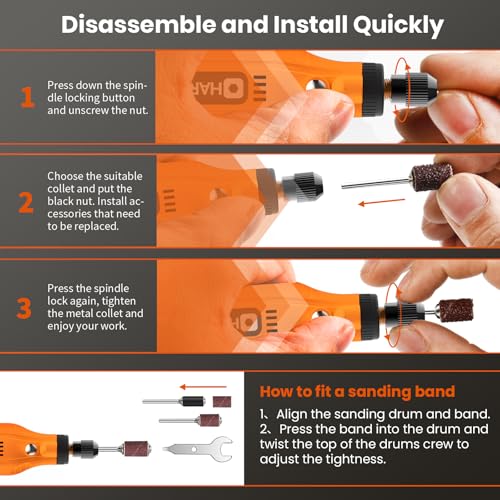 Disassemble and Install Quickly

1

Press down the spindle locking button and unscrew the nut.

HAR

2

Choose the suitable collet and put the black nut. Install accessories that need to be replaced.

3

Press the spindle lock again, tighten the metal collet and enjoy your work.

How to fit a sanding band

1、Align the sanding drum and band.
2、Press the band into the drum and twist the top of the drums crew to adjust the tightness.