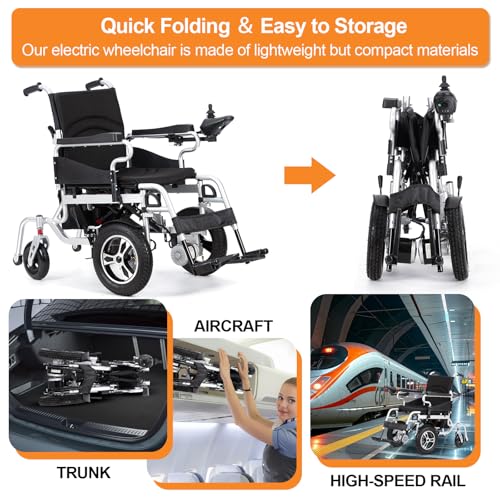 Quick Folding & Easy to Storage
Our electric wheelchair is made of lightweight but compact materials

AIRCRAFT

TRUNK

HIGH-SPEED RAIL