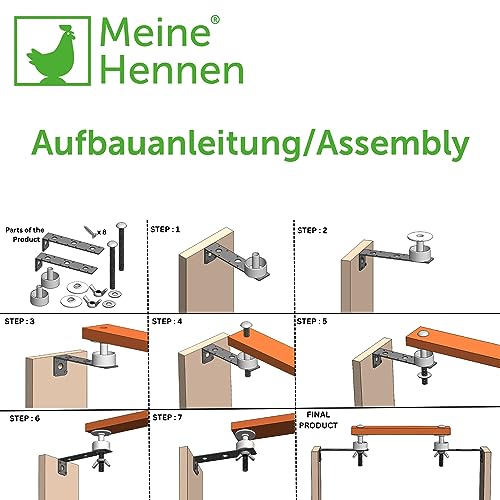 Meine®
Hennen

Aufbauanleitung/Assembly

Parts of the Product

x 8

STEP : 1

STEP : 2

STEP : 3

STEP : 4

STEP : 5

STEP : 6

STEP : 7

FINAL PRODUCT