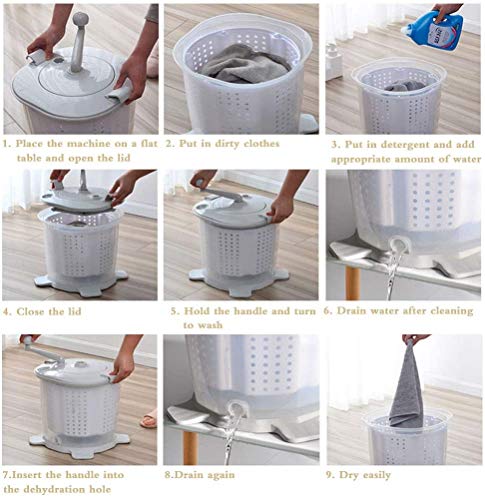 1. Place the machine on a flat table and open the lid

2. Put in dirty clothes

3. Put in detergent and add appropriate amount of water

4. Close the lid

5. Hold the handle and turn to wash

6. Drain water after cleaning

7.Insert the handle into the dehydration hole

8.Drain again

9. Dry easily