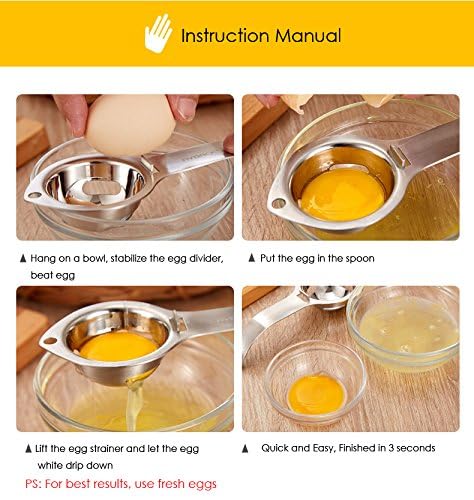 Instruction Manual

▲ Hang on a bowl, stabilize the egg divider, beat egg

▲ Put the egg in the spoon

▲ Lift the egg strainer and let the egg white drip down

▲ Quick and Easy, Finished in 3 seconds

PS: For best results, use fresh eggs