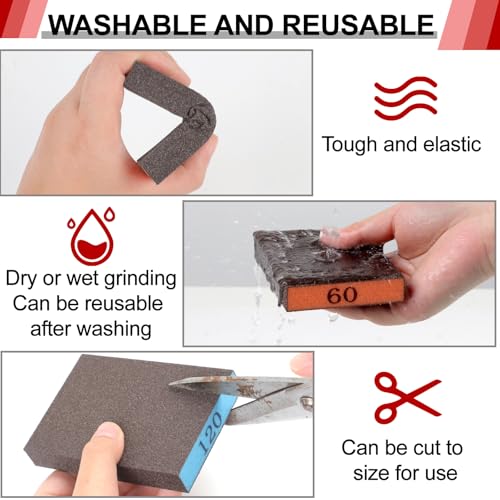 WASHABLE AND REUSABLE

Tough and elastic

Dry or wet grinding
Can be reusable
after washing

60

120

Can be cut to
size for use