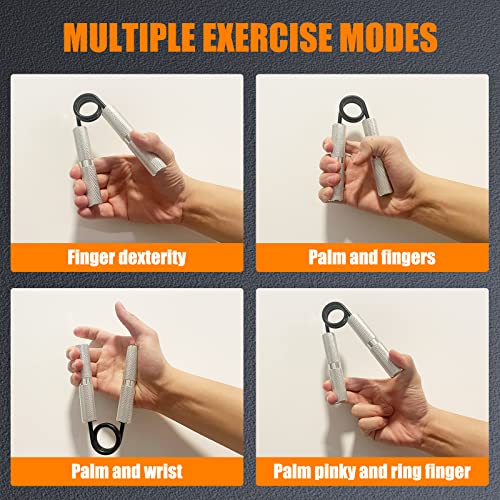 MULTIPLE EXERCISE MODES

Finger dexterity

Palm and fingers

Palm and wrist

Palm pinky and ring finger