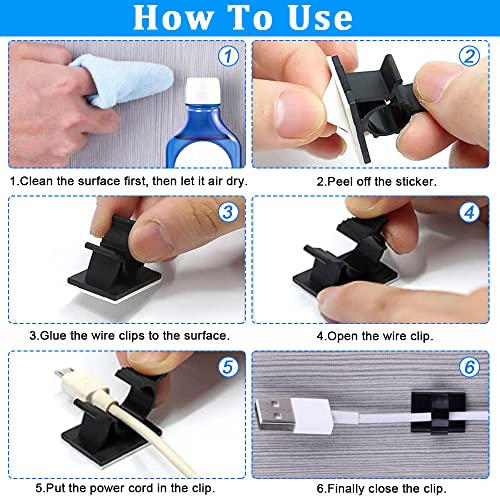 How To Use

1

1.Clean the surface first, then let it air dry.

2

2.Peel off the sticker.

3

3.Glue the wire clips to the surface.

4

4.Open the wire clip.

5

5.Put the power cord in the clip.

6

6.Finally close the clip.