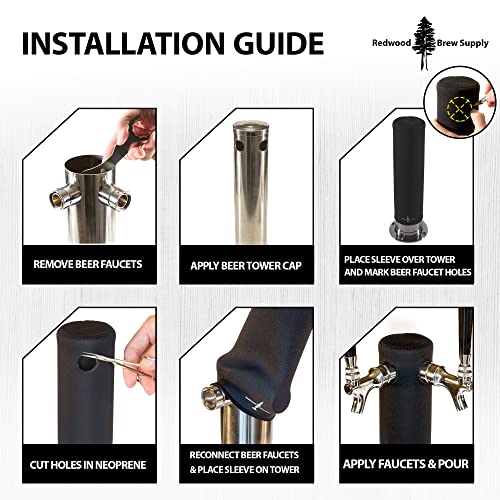 INSTALLATION GUIDE

Redwood Brew Supply

REMOVE BEER FAUCETS

APPLY BEER TOWER CAP

PLACE SLEEVE OVER TOWER AND MARK BEER FAUCET HOLES

CUT HOLES IN NEOPRENE

RECONNECT BEER FAUCETS & PLACE SLEEVE ON TOWER

APPLY FAUCETS & POUR