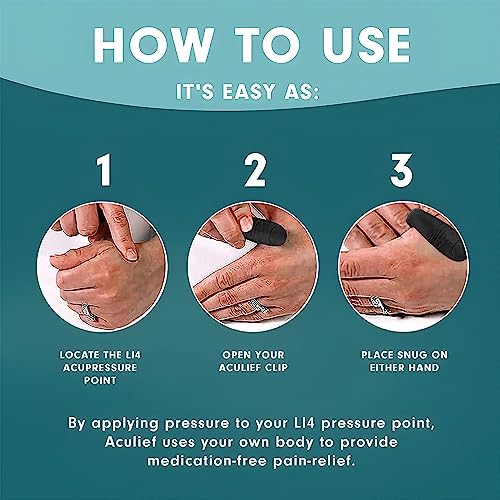 HOW TO USE

IT'S EASY AS:

1

LOCATE THE LI4 ACUPRESSURE POINT

2

OPEN YOUR ACULIEF CLIP

3

PLACE SNUG ON EITHER HAND

By applying pressure to your LI4 pressure point, Aculief uses your own body to provide medication-free pain-relief.