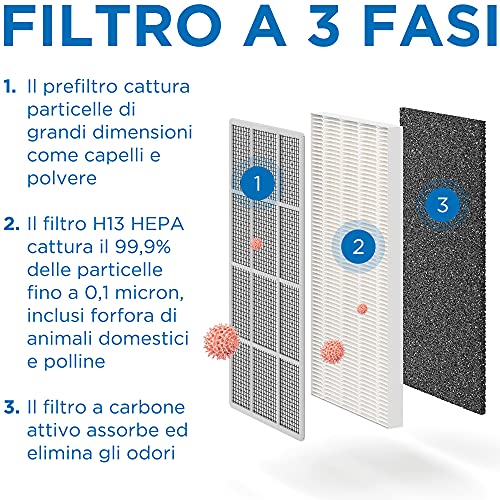 FILTRO A 3 FASI

1. Il prefiltro cattura particelle di grandi dimensioni come capelli e polvere

2. Il filtro H13 HEPA cattura il 99,9% delle particelle fino a 0,1 micron, inclusi forfora di animali domestici e polline

3. Il filtro a carbone attivo assorbe ed elimina gli odori

1

2

3