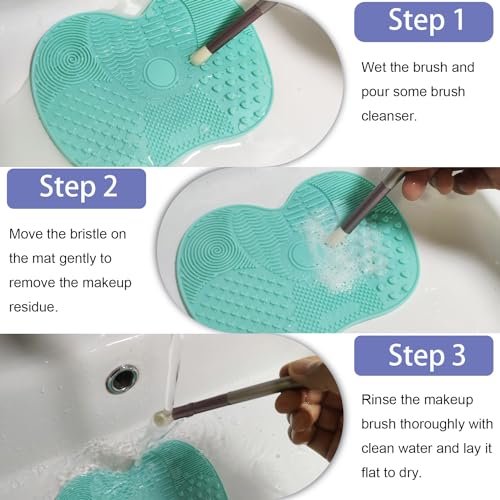 Step 1

Wet the brush and pour some brush cleanser.

Step 2

Move the bristle on the mat gently to remove the makeup residue.

Step 3

Rinse the makeup brush thoroughly with clean water and lay it flat to dry.