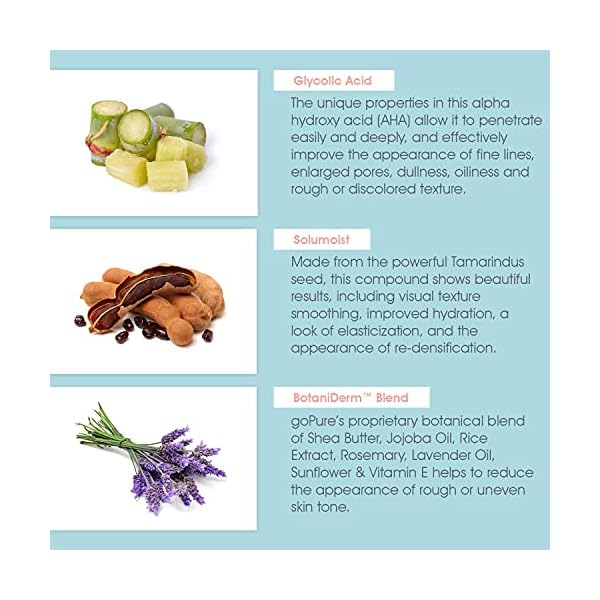 Glycolic Acid

The unique properties in this alpha hydroxy acid (AHA) allow it to penetrate easily and deeply, and effectively improve the appearance of fine lines, enlarged pores, dullness, oiliness and rough or discolored texture.

Solumoist

Made from the powerful Tamarindus seed, this compound shows beautiful results, including visual texture smoothing, improved hydration, a look of elasticization, and the appearance of re-densification.

BotaniDerm™ Blend

goPure's proprietary botanical blend of Shea Butter, Jojoba Oil, Rice Extract, Rosemary, Lavender Oil, Sunflower & Vitamin E helps to reduce the appearance of rough or uneven skin tone.