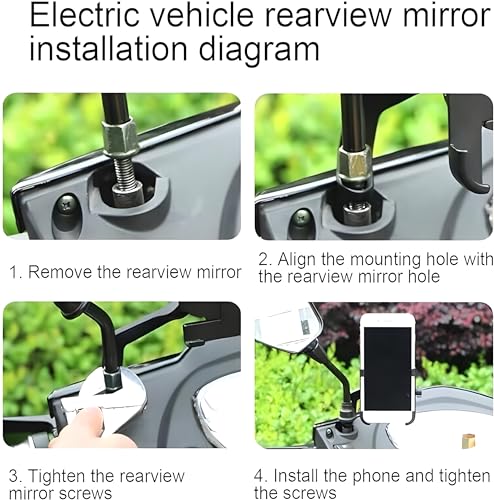 Electric vehicle rearview mirror installation diagram

1. Remove the rearview mirror

2. Align the mounting hole with the rearview mirror hole

3. Tighten the rearview mirror screws

4. Install the phone and tighten the screws