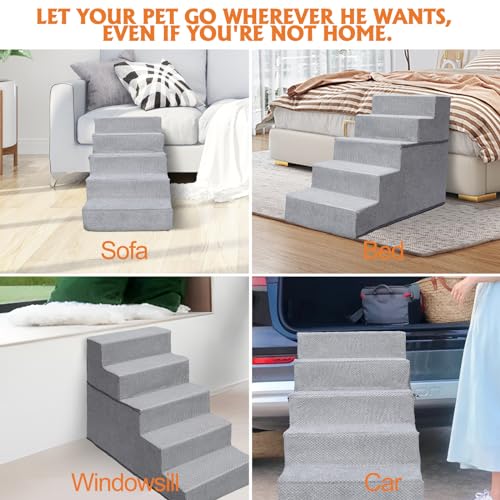 LET YOUR PET GO WHEREVER HE WANTS, EVEN IF YOU'RE NOT HOME.

Sofa

Bed

Windowsill

Car